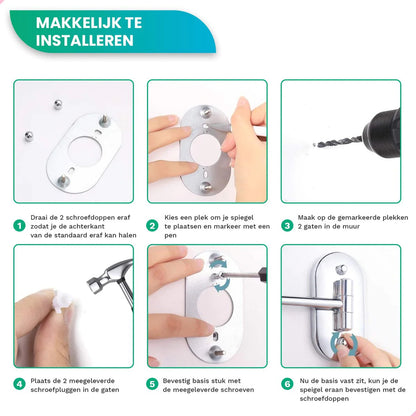 MAKKELIJK TE INSTALLEREN

1 Draai de 2 schroefdoppen eraf zodat je de achterkant van de standaard eraf kan halen

2 Kies een plek om je spiegel te plaatsen en markeer met een pen

3 Maak op de gemarkeerde plekken 2 gaten in de muur

4 Plaats de 2 meegeleverde schroefpluggen in de gaten

5 Bevestig basis stuk met de meegeleverde schroeven

6 Nu de basis vast zit, kun je de spiegel eraan bevestigen met de schroefdoppen